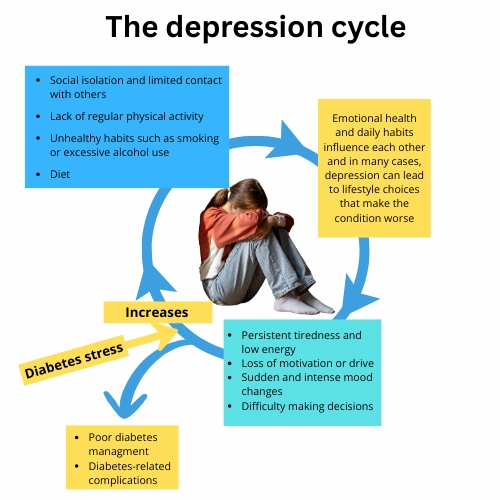 The depression cycle

- Social isolation and limited contact with others
- Lack of regular physical activity
- Unhealthy habits such as smoking or excessive alcohol use
- Diet

Emotional health and daily habits influence each other and in many cases, depression can lead to lifestyle choices that make the condition worse

Increases

Diabetes stress

- Persistent tiredness and low energy
- Loss of motivation or drive
- Sudden and intense mood changes
- Difficulty making decisions

- Poor diabetes managment
- Diabetes-related complications